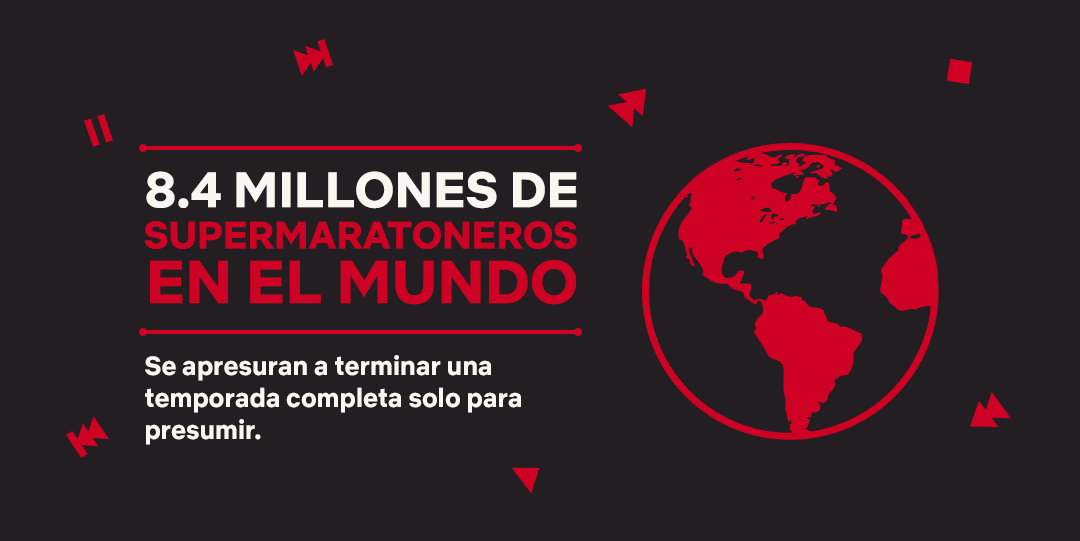 8.4 MILLONES DE SUPERMARATONEROS EN EL MUNDO

Se apresuran a terminar una temporada completa solo para presumir.