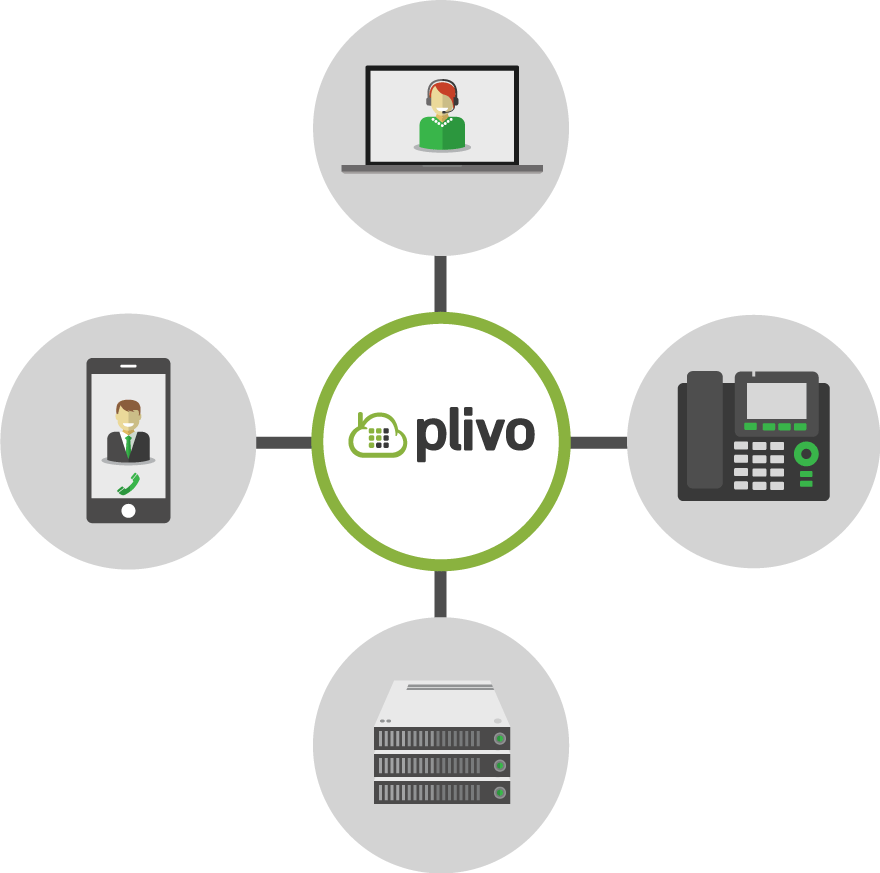 plivo