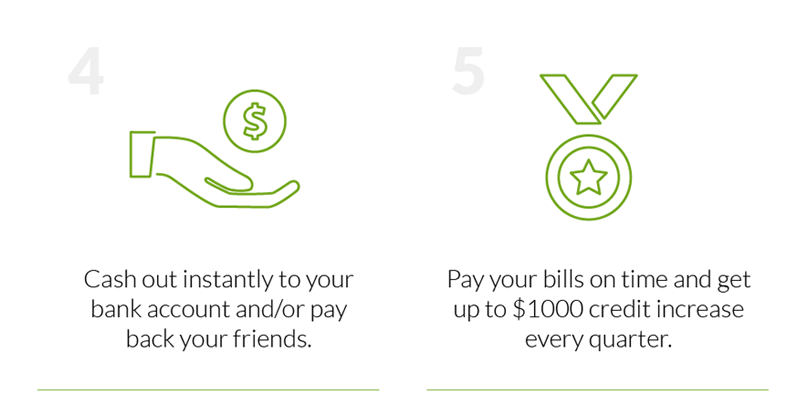 4

$

Cash out instantly to your bank account and/or pay back your friends.

5

Pay your bills on time and get up to \$1000 credit increase every quarter.