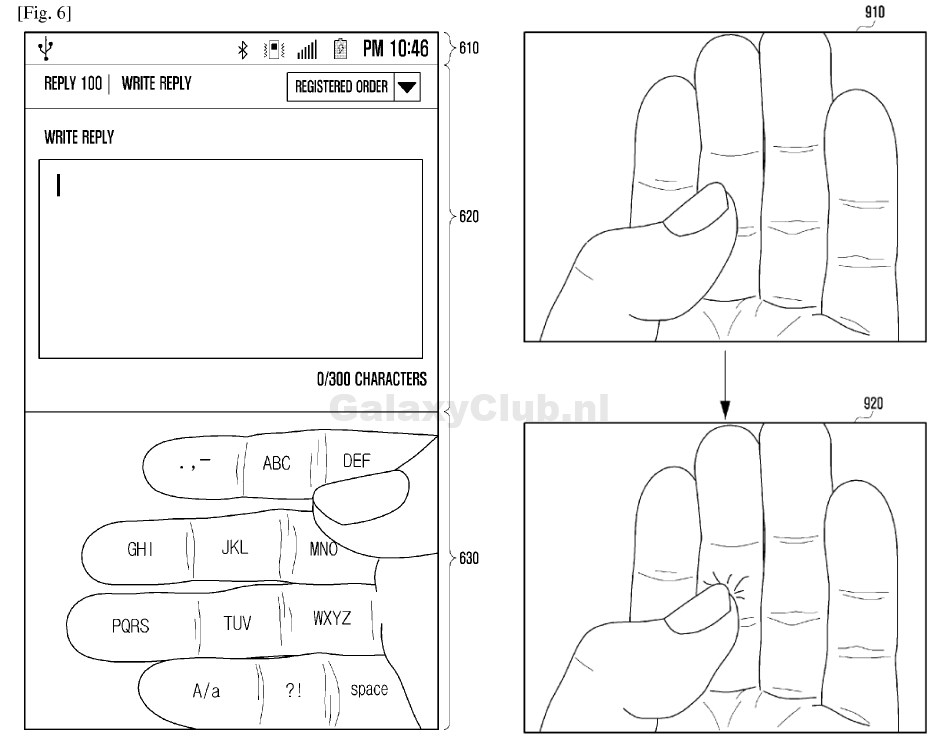 [Fig. 6]

PM 10:46

610

REPLY 100 | WRITE REPLY

REGISTERED ORDER

WRITE REPLY

620

0/300 CHARACTERS

GalaxyClub.nl

. , –

ABC

DEF

GHI

JKL

MNO

630

PQRS

TUV

WXYZ

A/a

?!

space

910

920