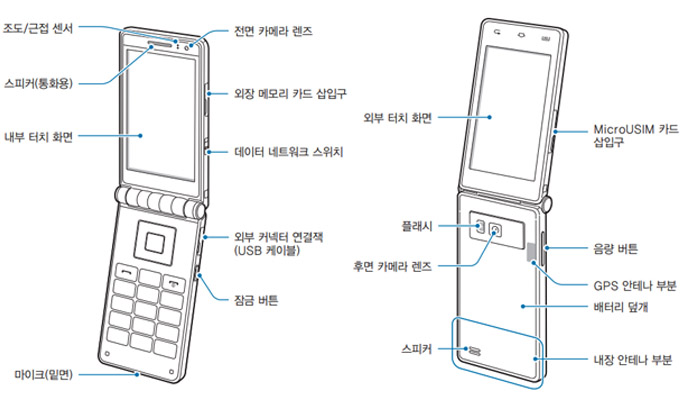 조도/근접 센서
스피커(통화용)
내부 터치 화면
마이크(밑면)
전면 카메라 렌즈
외장 메모리 카드 삽입구
데이터 네트워크 스위치
외부 커넥터 연결잭 (USB 케이블)
잠금 버튼
외부 터치 화면
플래시
후면 카메라 렌즈
스피커
MicroUSIM 카드 삽입구
음량 버튼
GPS 안테나 부분
배터리 덮개
내장 안테나 부분